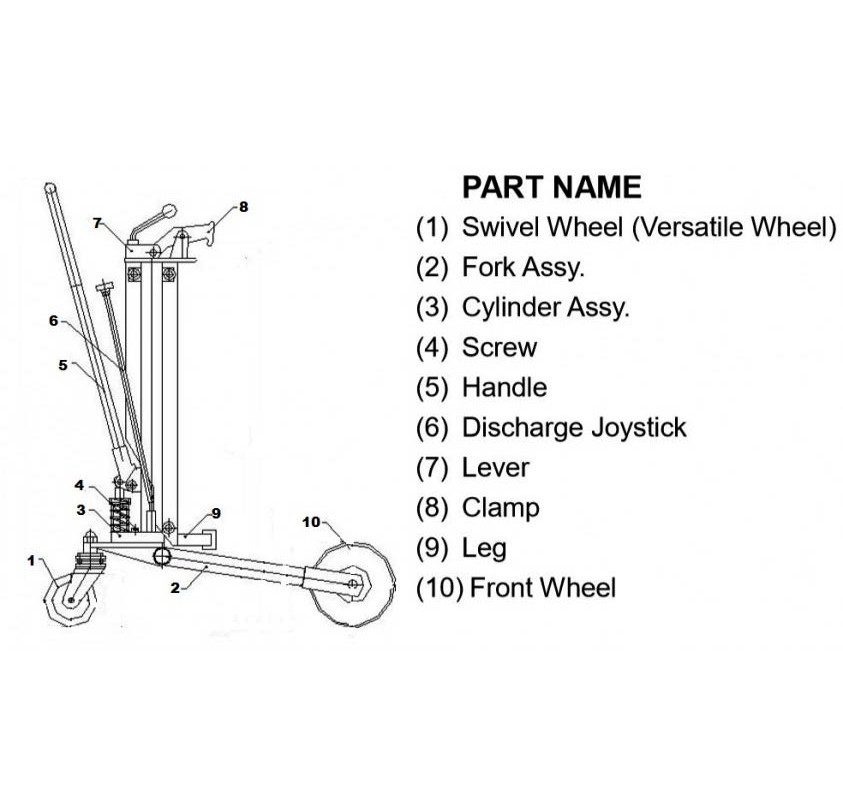 7
8
6
5
4
3
9
10
1
2

PART NAME
(1) Swivel Wheel (Versatile Wheel)
(2) Fork Assy.
(3) Cylinder Assy.
(4) Screw
(5) Handle
(6) Discharge Joystick
(7) Lever
(8) Clamp
(9) Leg
(10) Front Wheel